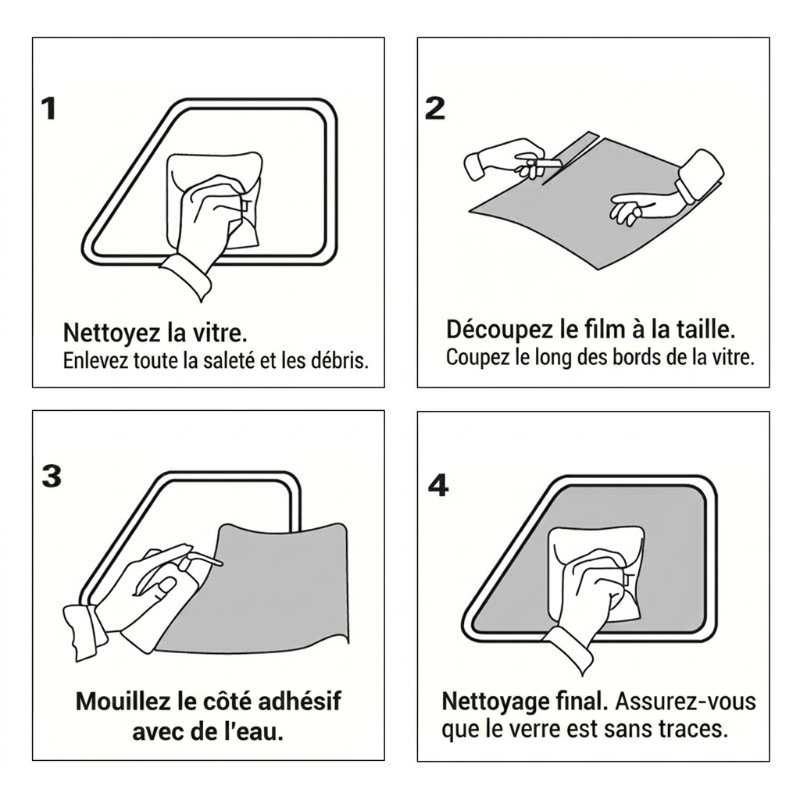 1

Nettoyez la vitre.
Enlevez toute la saleté et les débris.

2

Découpez le film à la taille.
Coupez le long des bords de la vitre.

3

Mouillez le côté adhésif avec de l'eau.

4

Nettoyage final. Assurez-vous que le verre est sans traces.